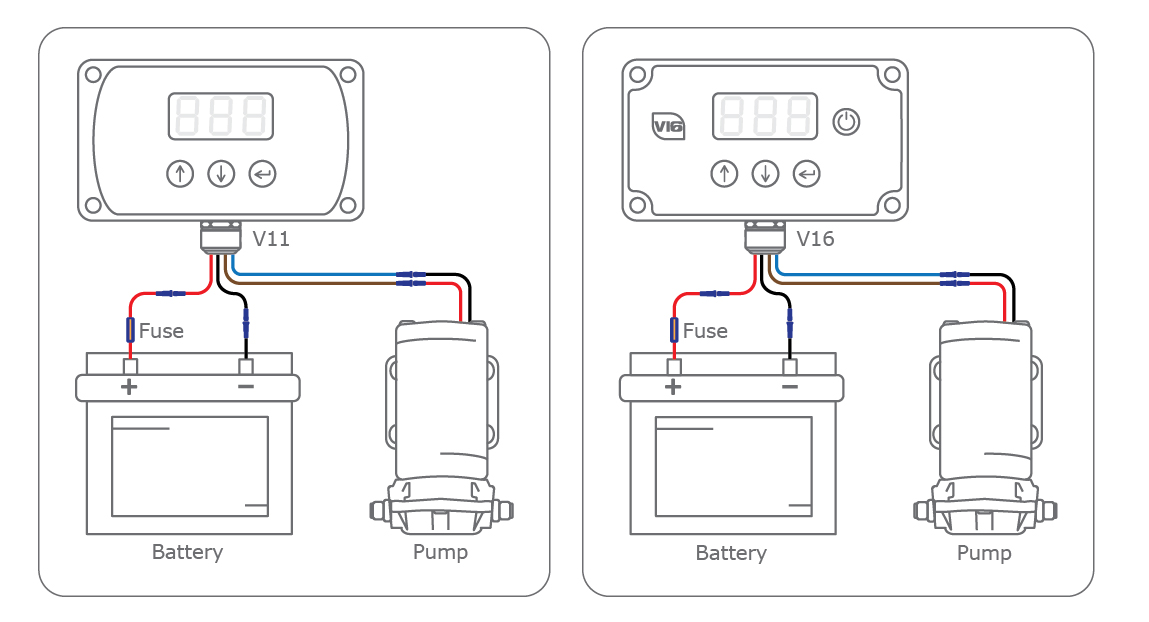 888

V11

Fuse

+ −

Battery

Pump

V16

888

V16

Fuse

+ −

Battery

Pump